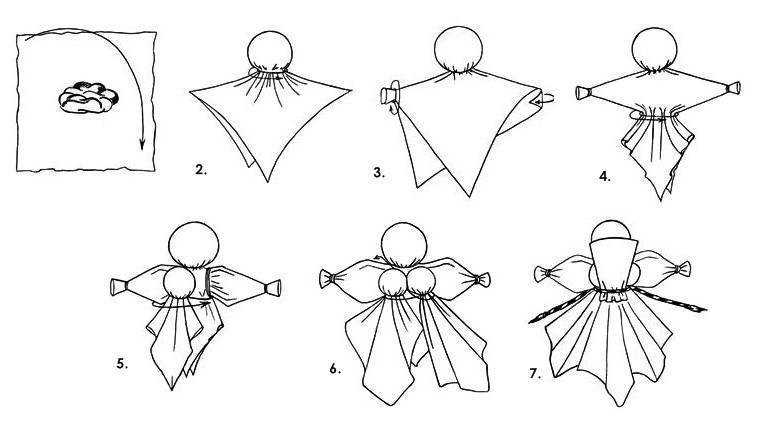 2.

3.

4.

5.

6.

7.